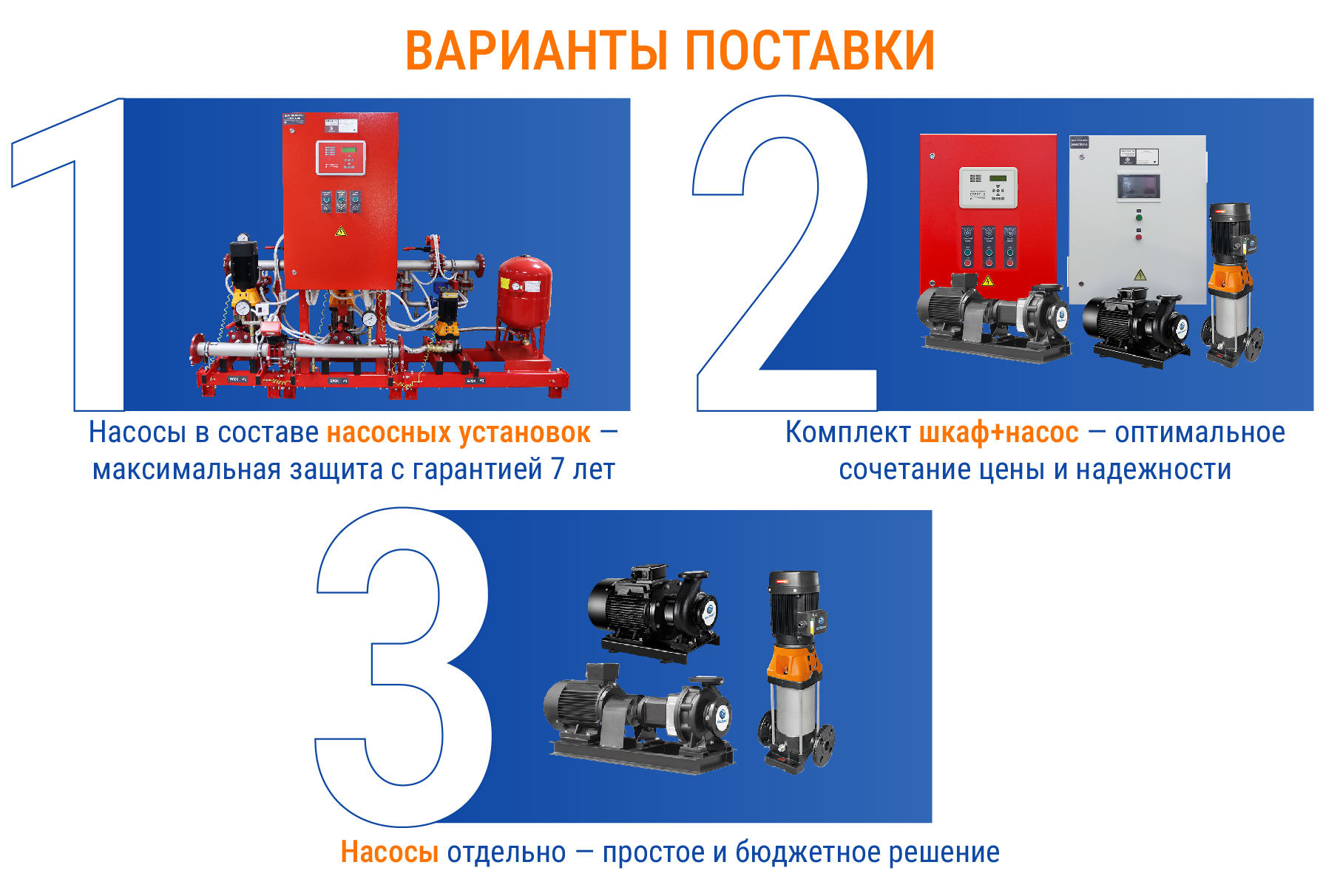 ВАРИАНТЫ ПОСТАВКИ

1

Насосы в составе насосных установок — максимальная защита с гарантией 7 лет

2

Комплект шкаф+насос — оптимальное сочетание цены и надежности

3

Насосы отдельно — простое и бюджетное решение